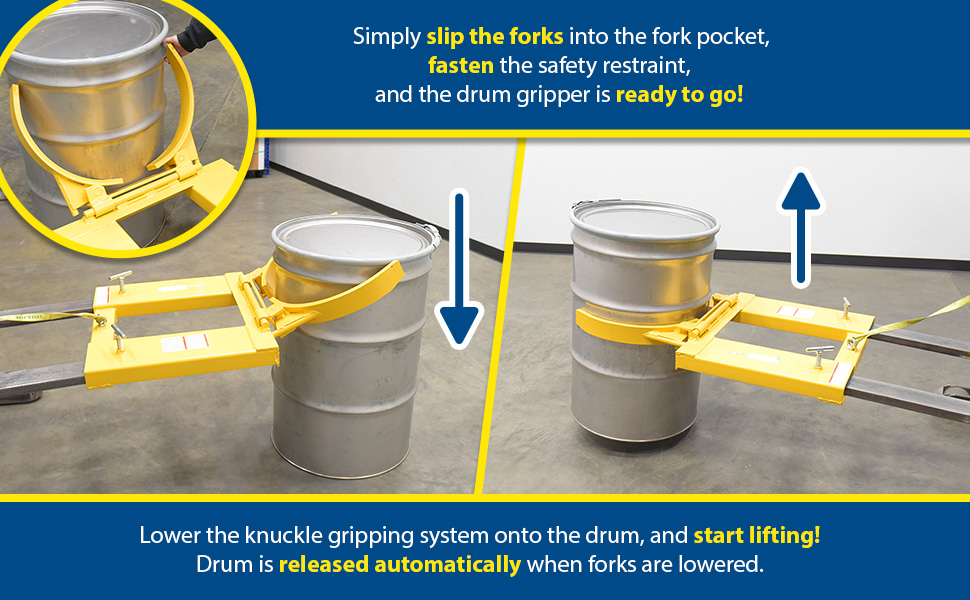 Simply slip the forks into the fork pocket, fasten the safety restraint, and the drum gripper is ready to go!

Lower the knuckle gripping system onto the drum, and start lifting! Drum is released automatically when forks are lowered.